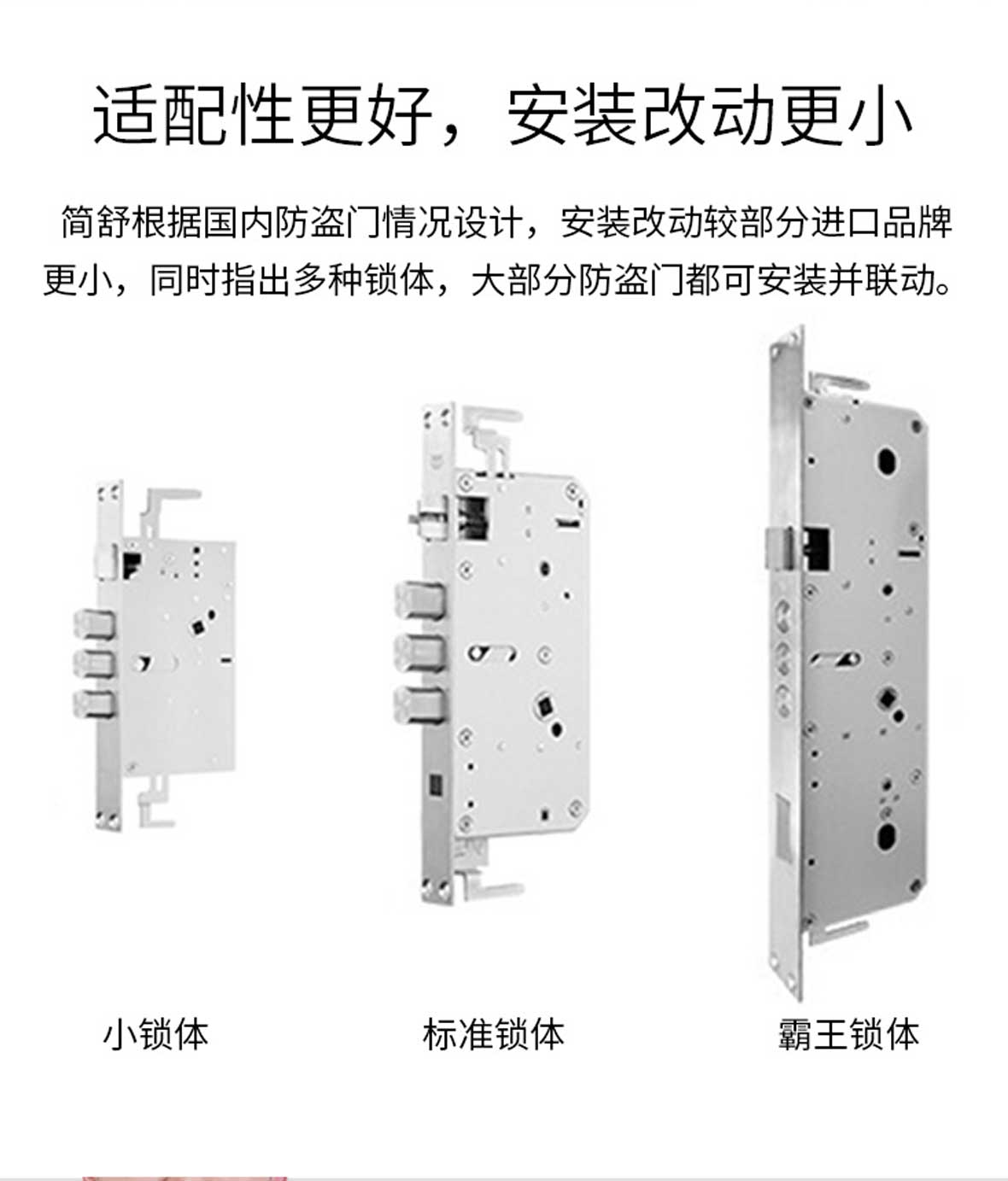 适配性更好，安装改动更小

简舒根据国内防盗门情况设计，安装改动较部分进口品牌更小，同时指出多种锁体，大部分防盗门都可安装并联动。

小锁体

标准锁体

霸王锁体